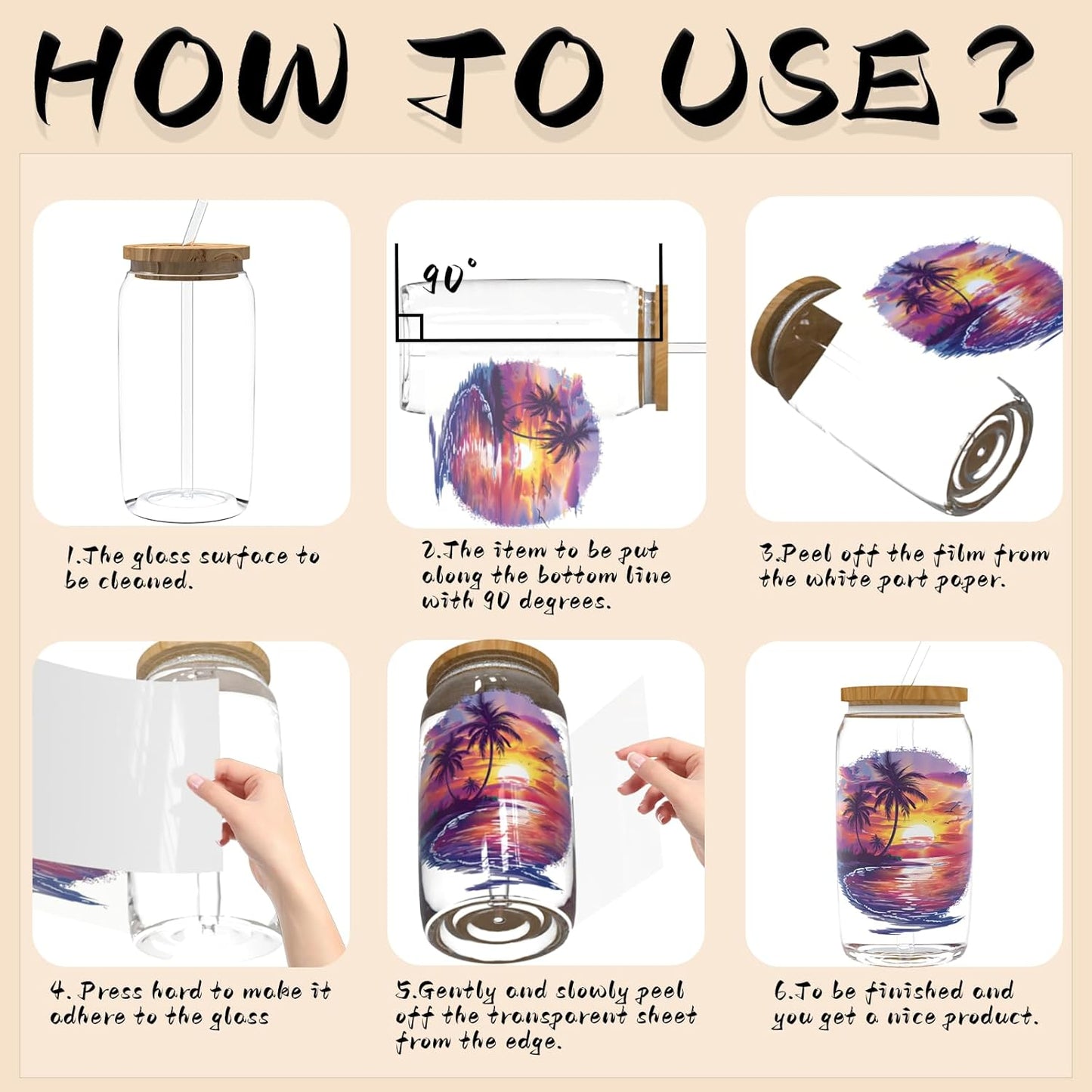 HOW TO USE?

90°

1.The glass surface to be cleaned.

2.The item to be put along the bottom line with 90 degrees.

3.Peel off the film from the white part paper.

4. Press hard to make it adhere to the glass

5.Gently and slowly peel off the transparent sheet from the edge.

6.To be finished and you get a nice product.